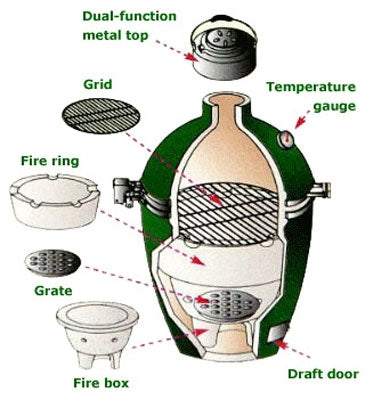 Dual-function metal top

Grid

Temperature gauge

Fire ring

Grate

Fire box

Draft door